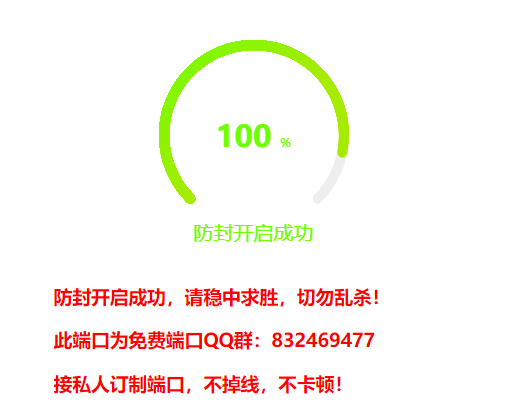 100 %

防封开启成功

防封开启成功，请稳中求胜，切勿乱杀！

此端口为免费端口QQ群：832469477

接私人订制端口，不掉线，不卡顿！